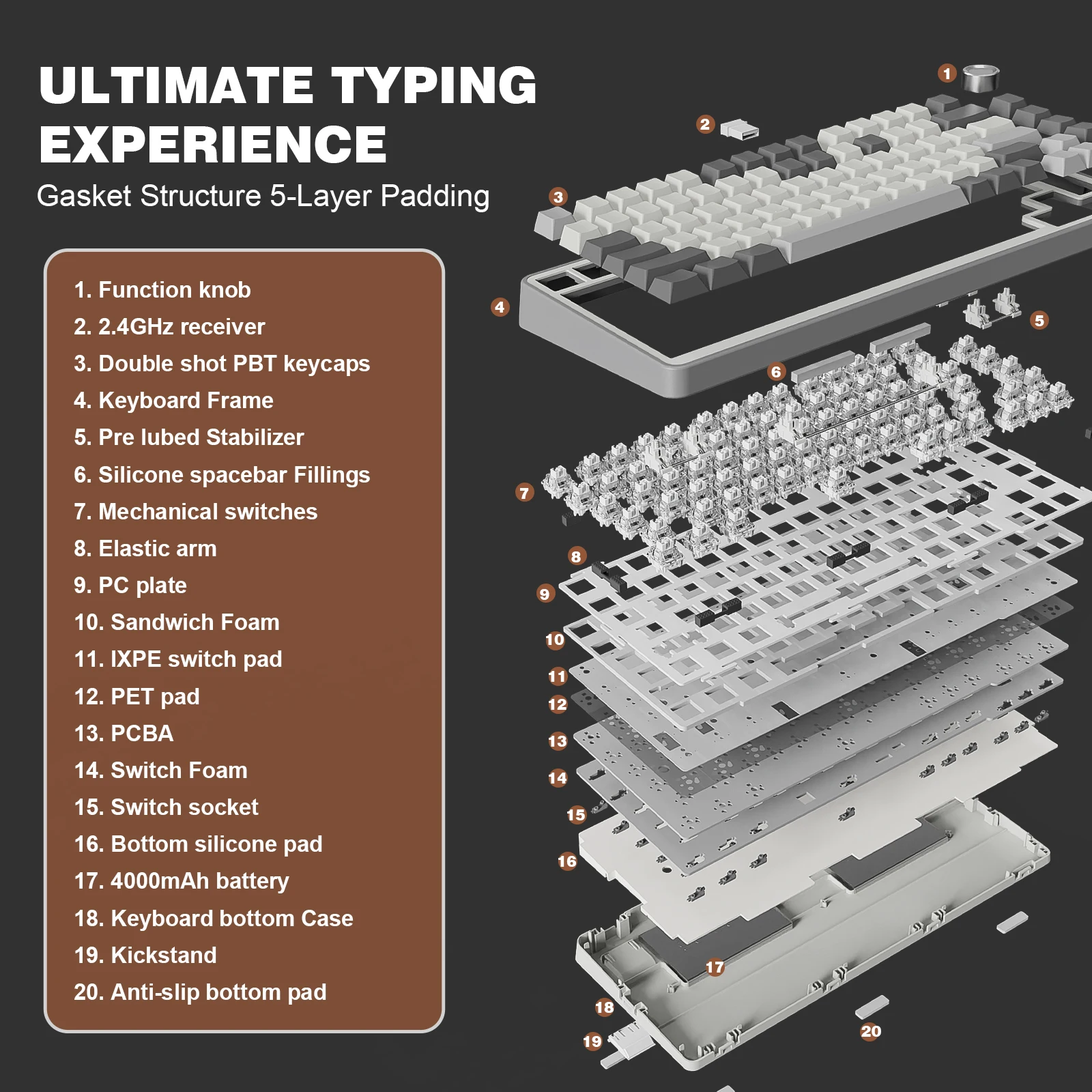 ULTIMATE TYPING EXPERIENCE

Gasket Structure 5-Layer Padding

1. Function knob
2. 2.4GHz receiver
3. Double shot PBT keycaps
4. Keyboard Frame
5. Pre lubed Stabilizer
6. Silicone spacebar Fillings
7. Mechanical switches
8. Elastic arm
9. PC plate
10. Sandwich Foam
11. IXPE switch pad
12. PET pad
13. PCBA
14. Switch Foam
15. Switch socket
16. Bottom silicone pad
17. 4000mAh battery
18. Keyboard bottom Case
19. Kickstand
20. Anti-slip bottom pad

1
2
3
4
5
6
7
8
9
10
11
12
13
14
15
16
17
18
19
20